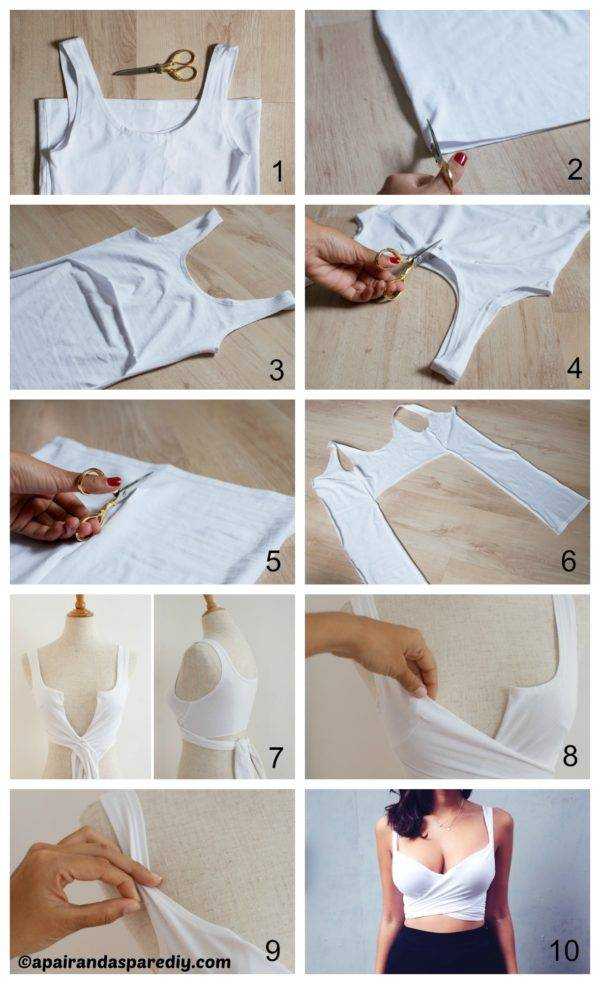 1

2

3

4

5

6

7

8

9

©apairandasparediy.com

10