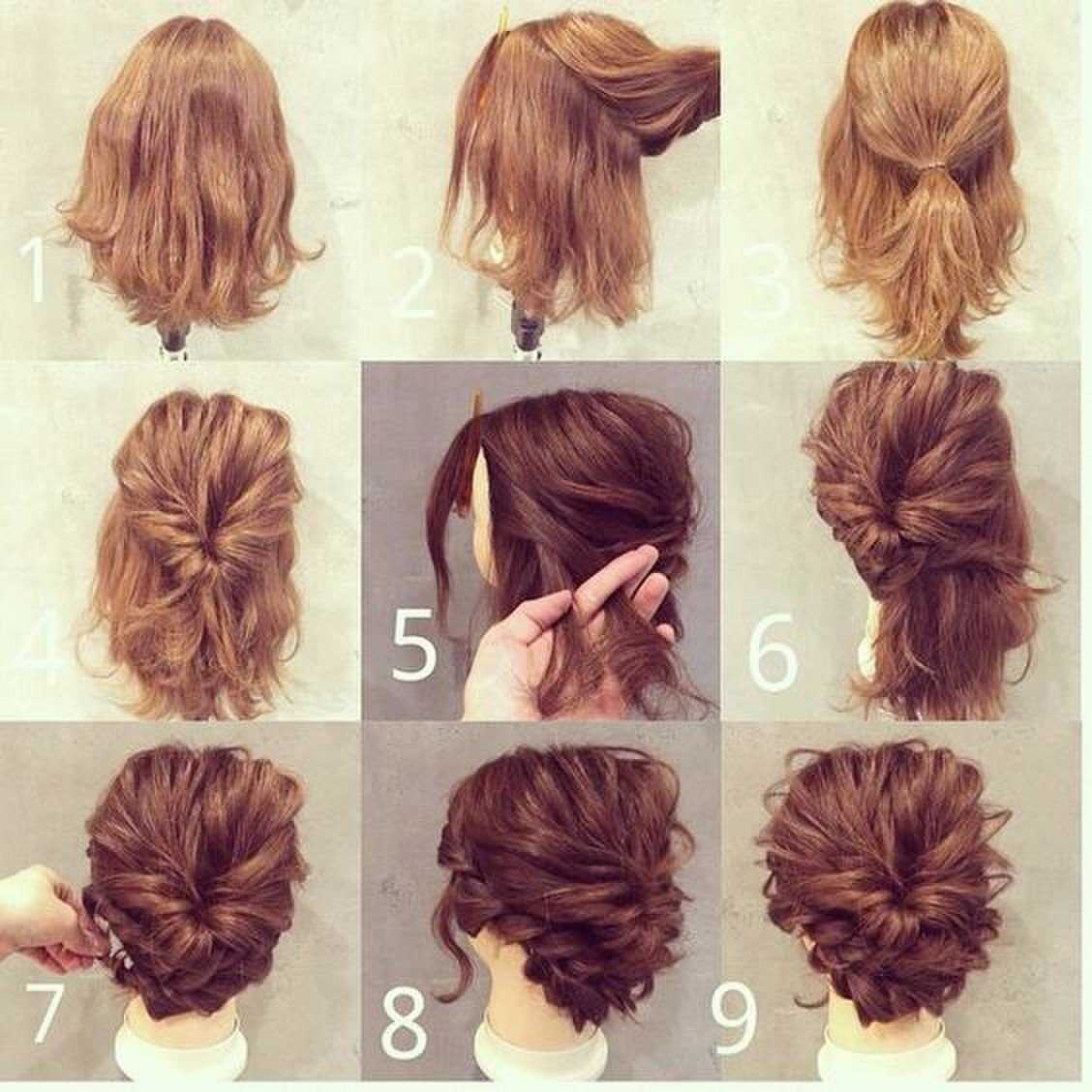 1
2
3
4
5
6
7
8
9